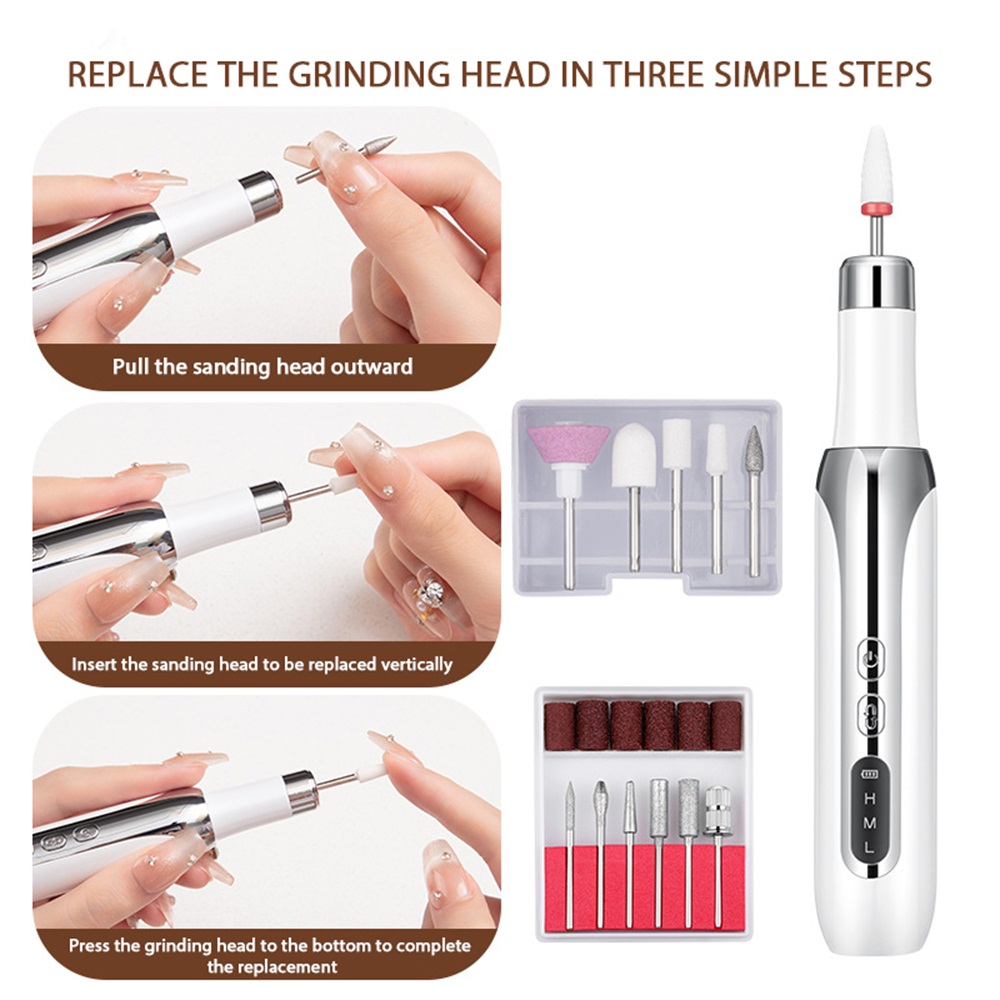 REPLACE THE GRINDING HEAD IN THREE SIMPLE STEPS

Pull the sanding head outward

Insert the sanding head to be replaced vertically

Press the grinding head to the bottom to complete the replacement

H
M
L