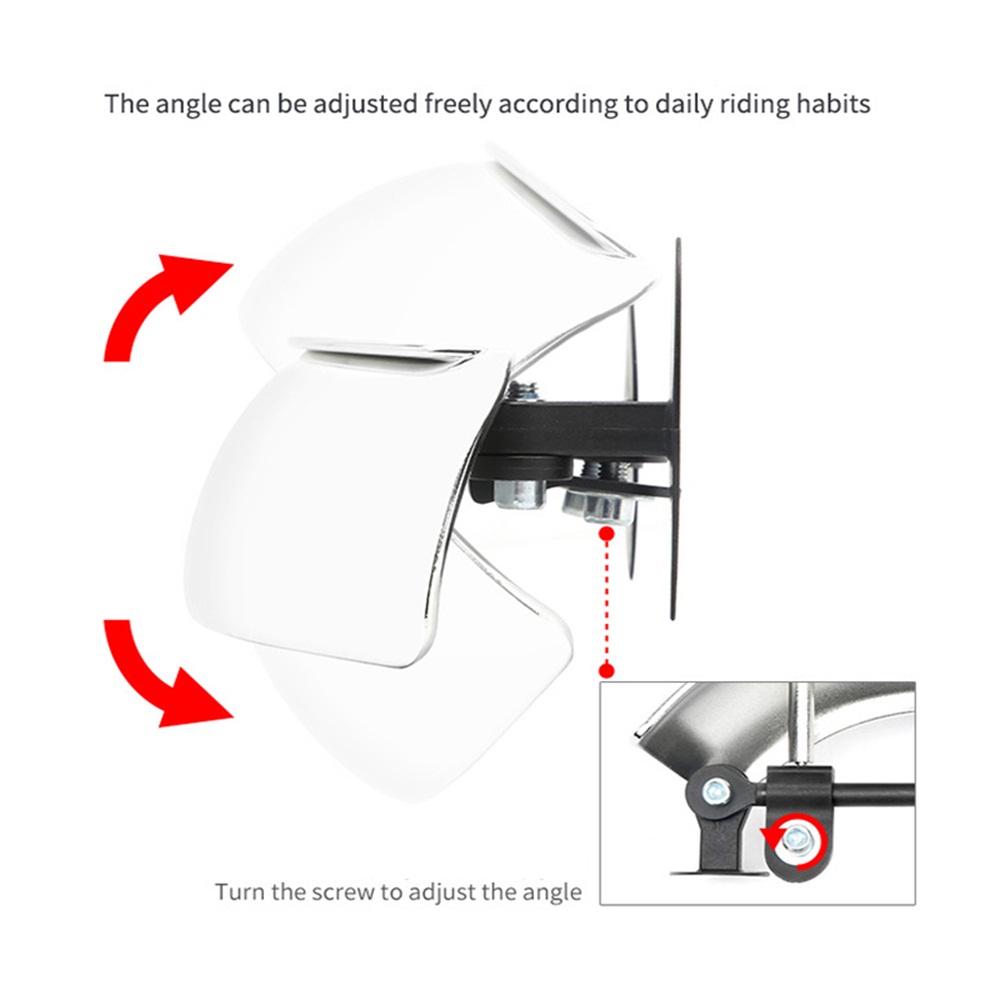 The angle can be adjusted freely according to daily riding habits

Turn the screw to adjust the angle