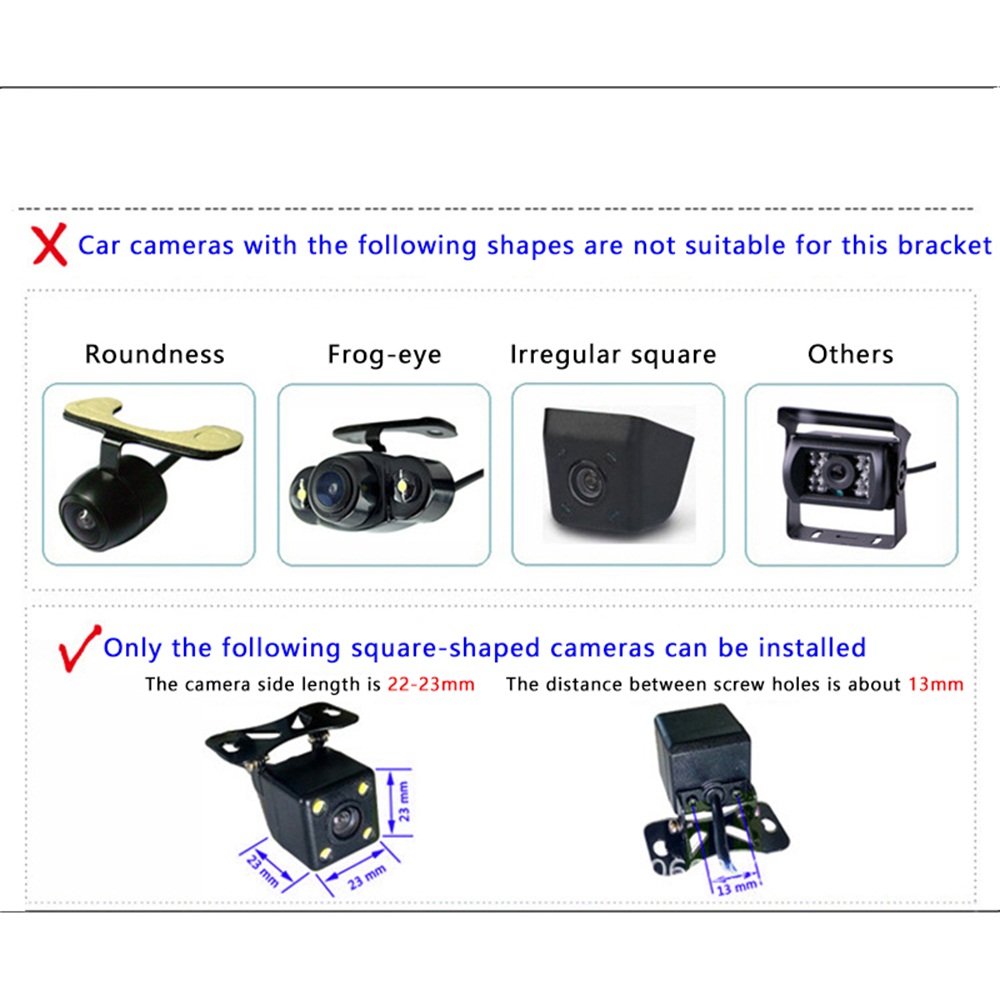 Car cameras with the following shapes are not suitable for this bracket

Roundness

Frog-eye

Irregular square

Others

Only the following square-shaped cameras can be installed

The camera side length is 22-23mm

The distance between screw holes is about 13mm

23 mm

23 mm

23 mm

13 mm